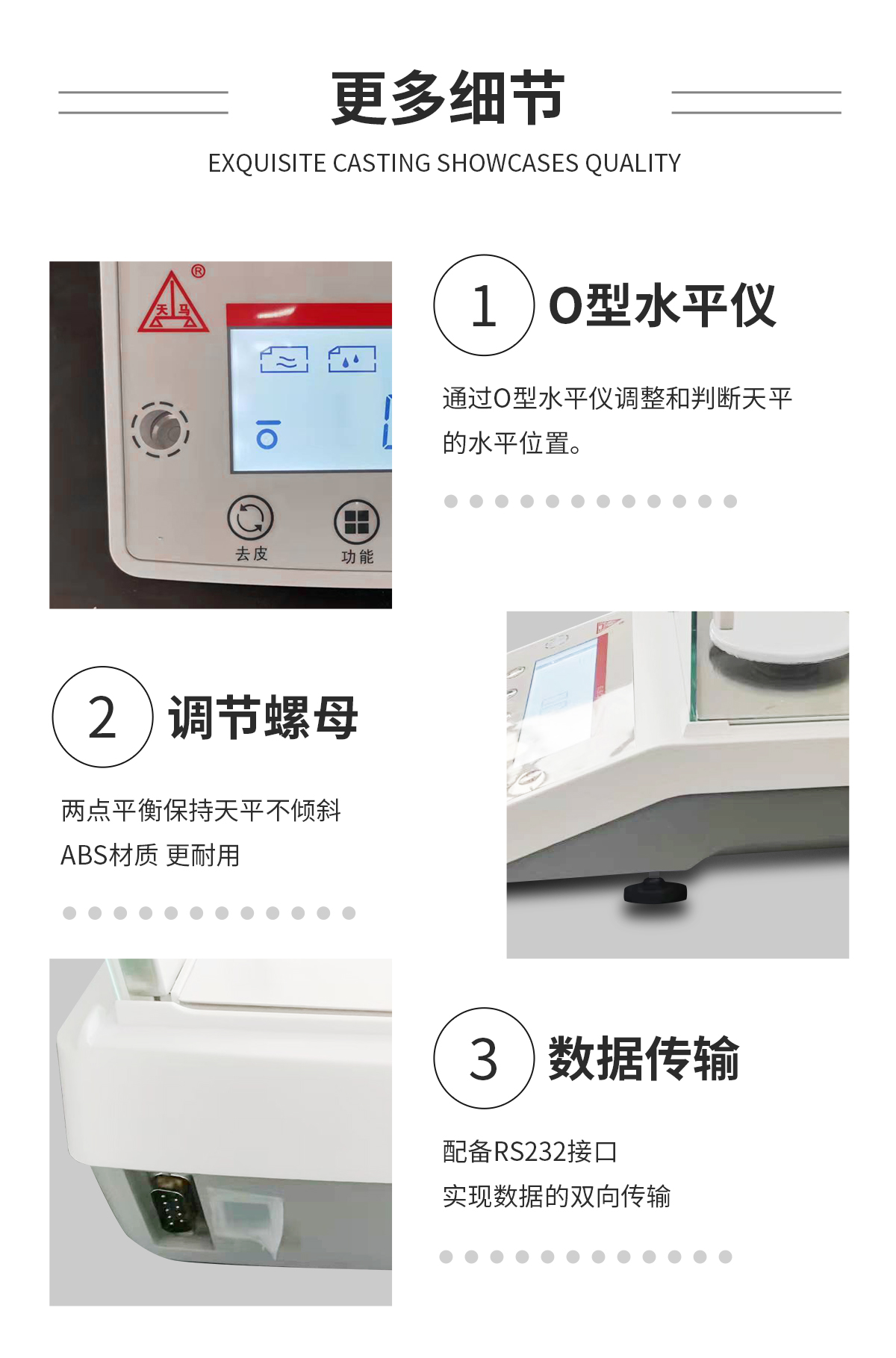 更多细节

EXQUISITE CASTING SHOWCASES QUALITY

天马 ®

去皮

功能

1 O型水平仪

通过O型水平仪调整和判断天平的水平位置。

2 调节螺母

两点平衡保持天平不倾斜

ABS材质 更耐用

3 数据传输

配备RS232接口

实现数据的双向传输